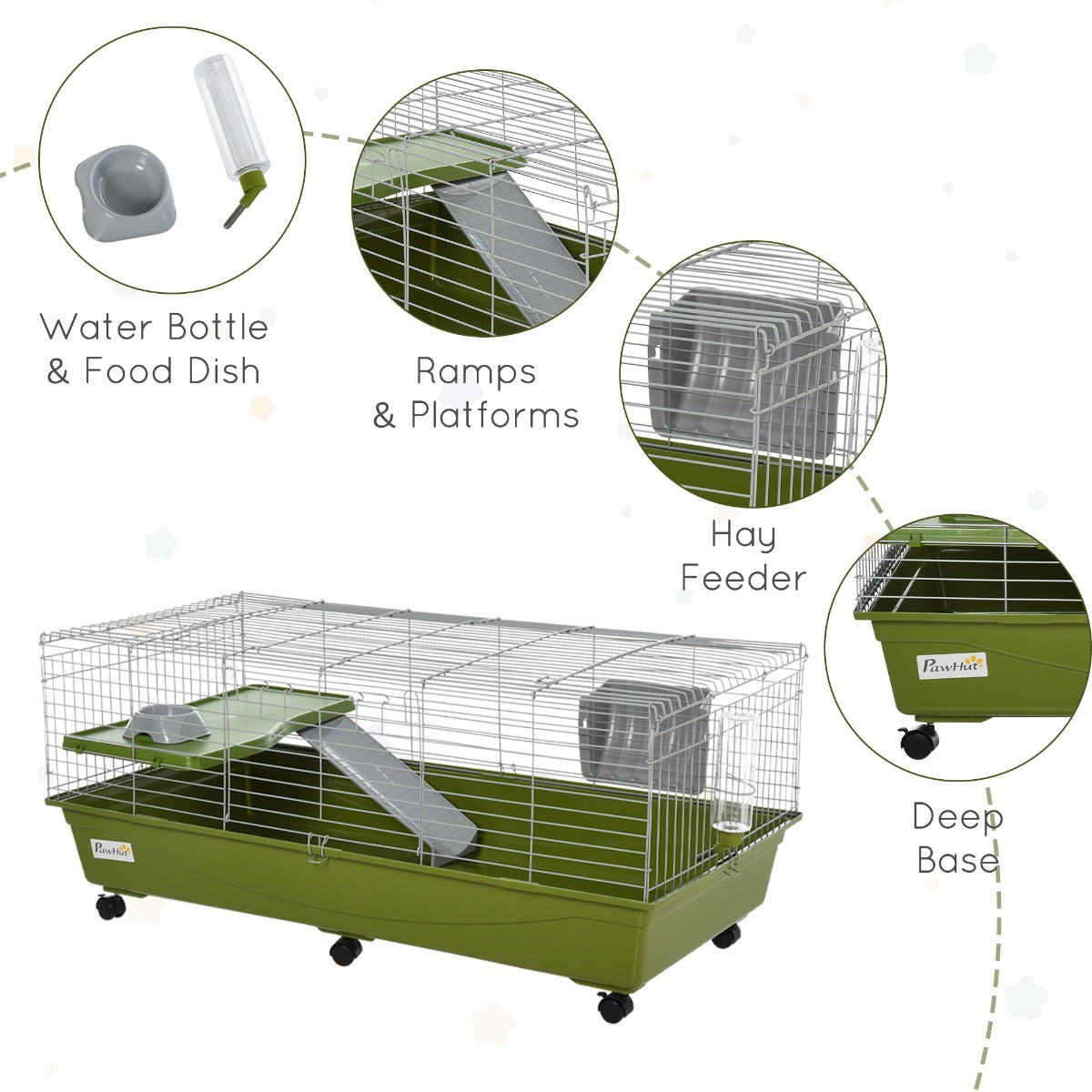 Water Bottle & Food Dish

Ramps & Platforms

Hay Feeder

PawHut

Deep Base

PawHut