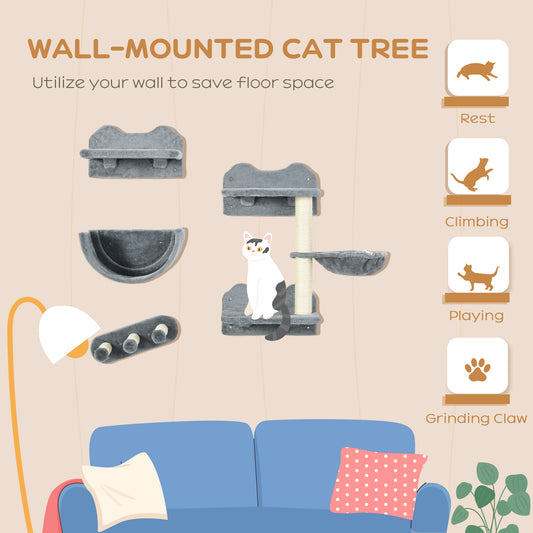 WALL-MOUNTED CAT TREE

Utilize your wall to save floor space

Rest

Climbing

Playing

Grinding Claw