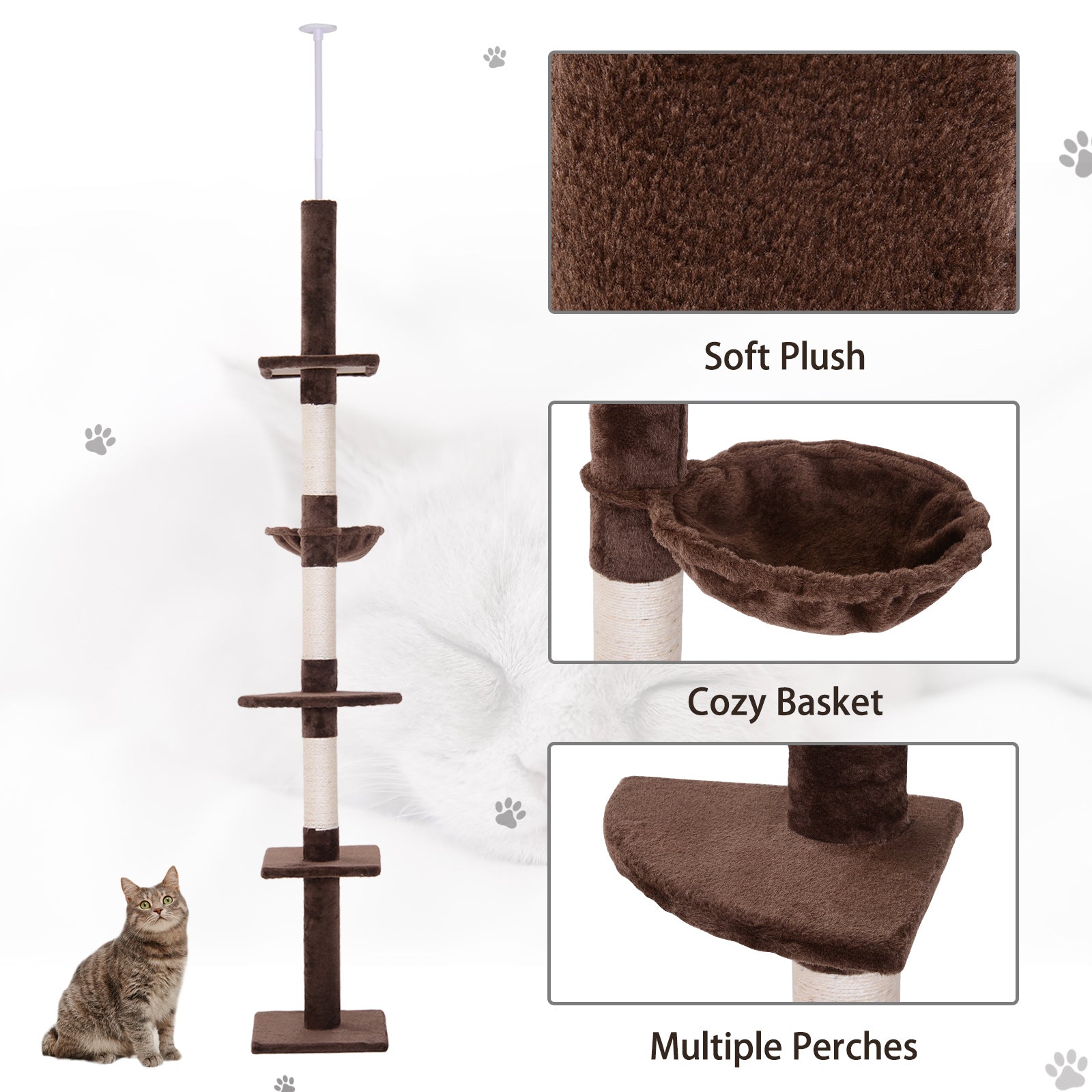 Soft Plush

Cozy Basket

Multiple Perches