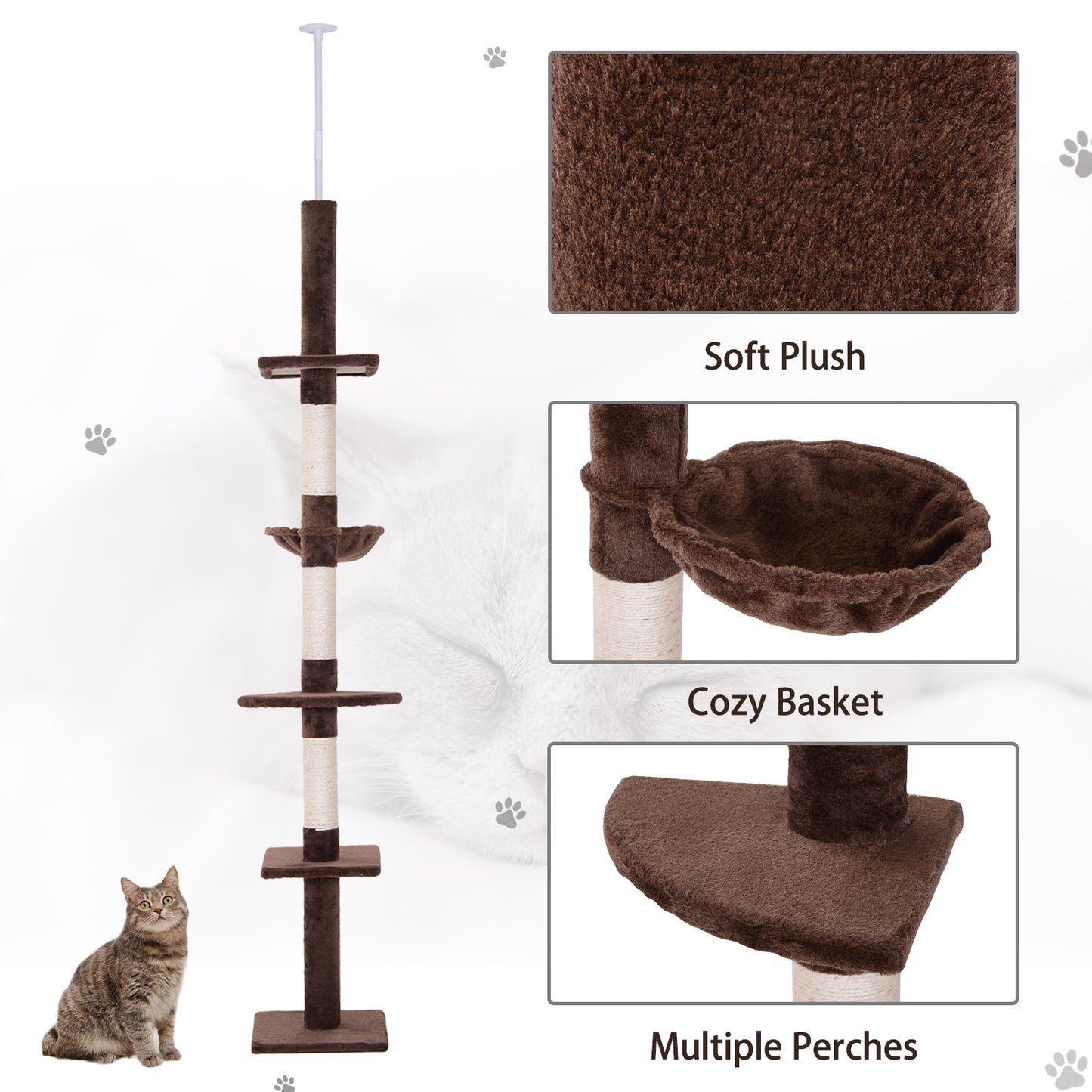 Soft Plush

Cozy Basket

Multiple Perches