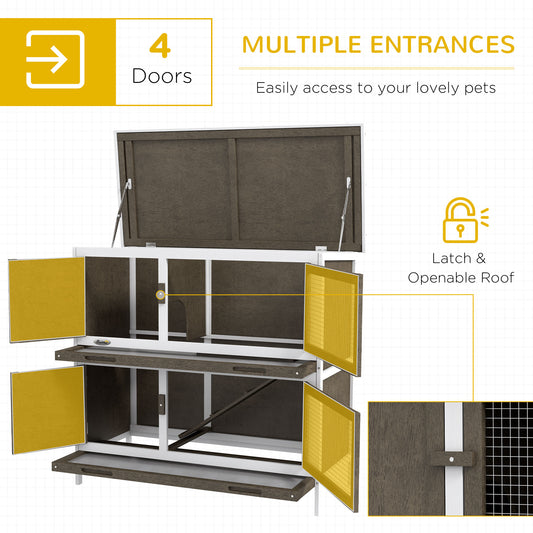 4
Doors

MULTIPLE ENTRANCES

Easily access to your lovely pets

Latch &
Openable Roof