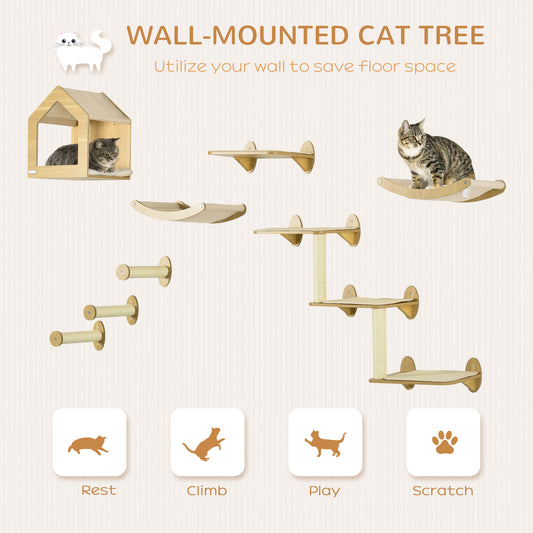 WALL-MOUNTED CAT TREE

Utilize your wall to save floor space

Rest

Climb

Play

Scratch