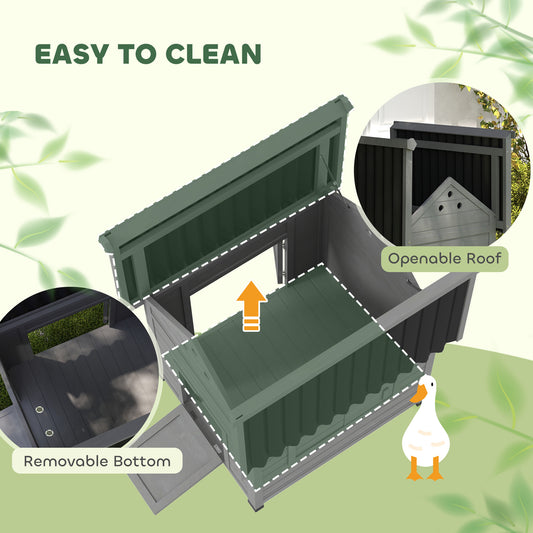 EASY TO CLEAN

Openable Roof

Removable Bottom