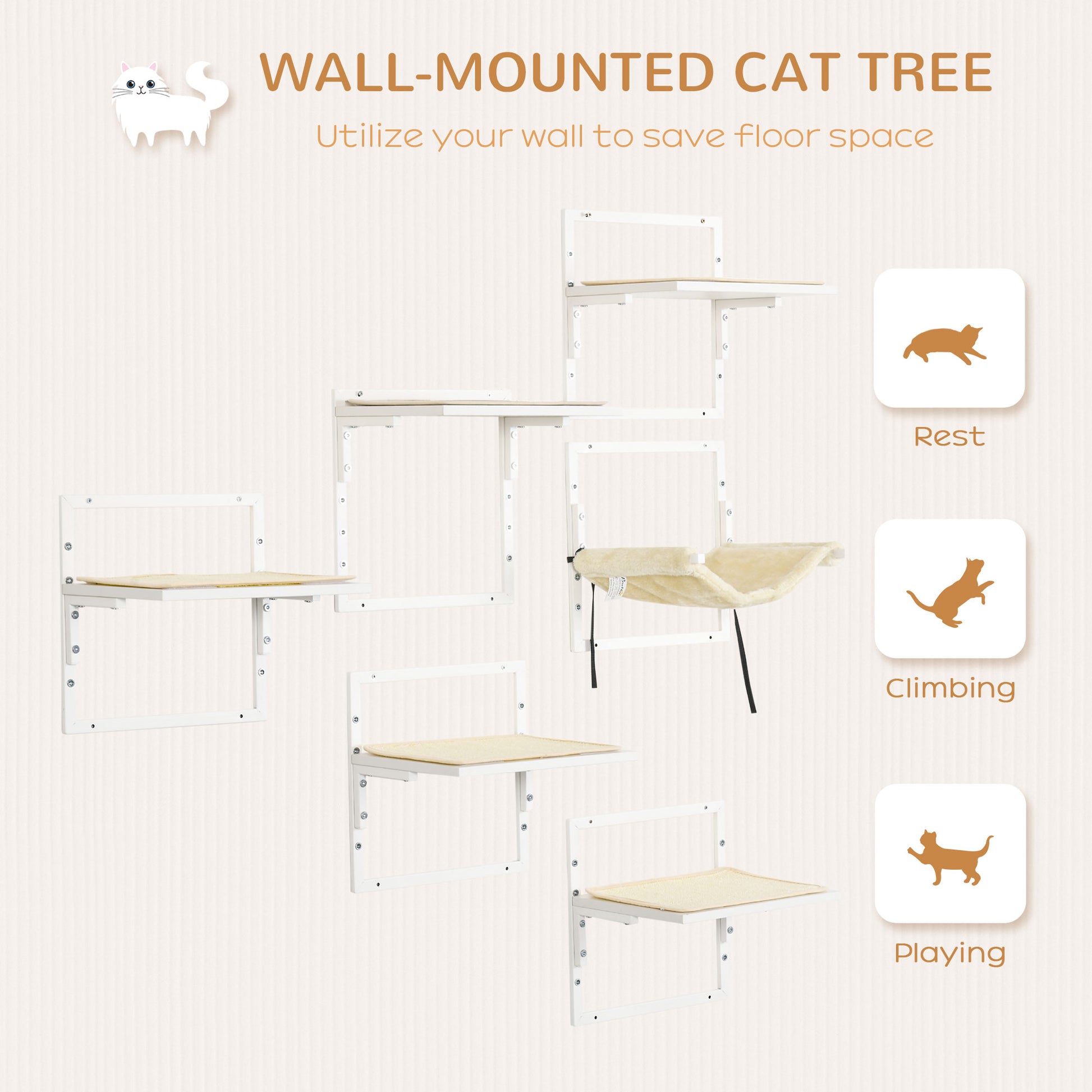 WALL-MOUNTED CAT TREE

Utilize your wall to save floor space

Rest

Climbing

Playing