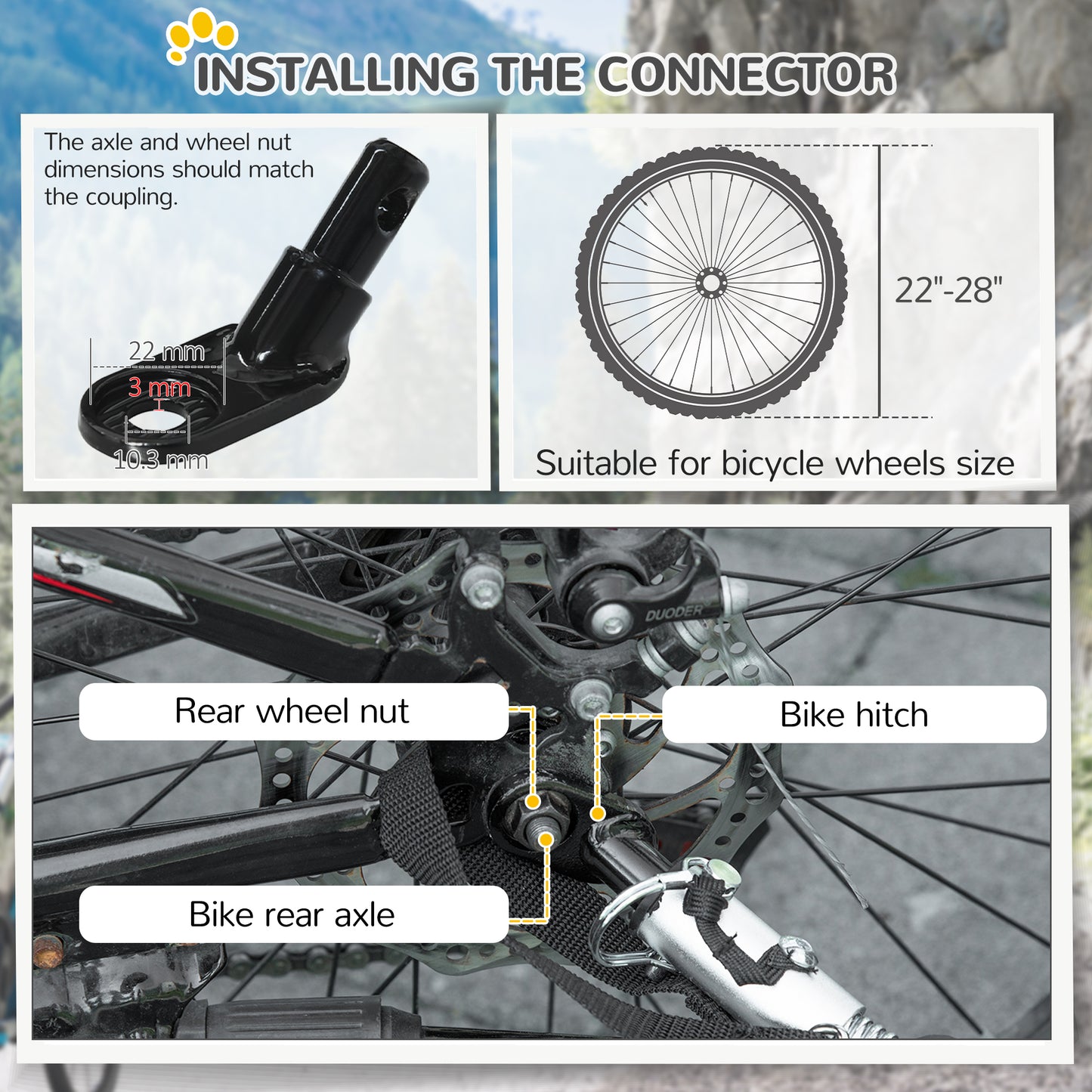 INSTALLING THE CONNECTOR

The axle and wheel nut dimensions should match the coupling.

22 mm
3 mm
10.3 mm

22"-28"

Suitable for bicycle wheels size

DUODER

Rear wheel nut

Bike hitch

Bike rear axle