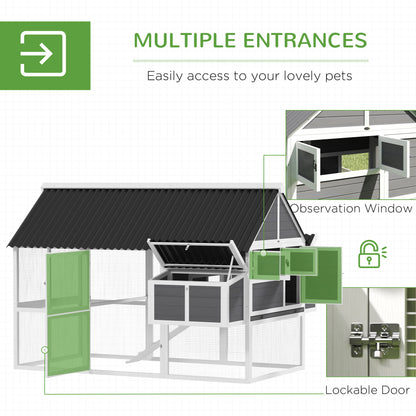 MULTIPLE ENTRANCES

Easily access to your lovely pets

Observation Window

Lockable Door