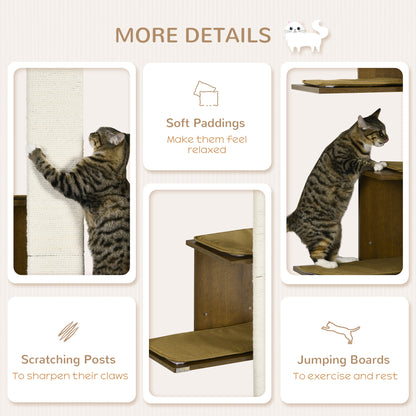 MORE DETAILS

Soft Paddings
Make them feel relaxed

Scratching Posts
To sharpen their claws

Jumping Boards
To exercise and rest