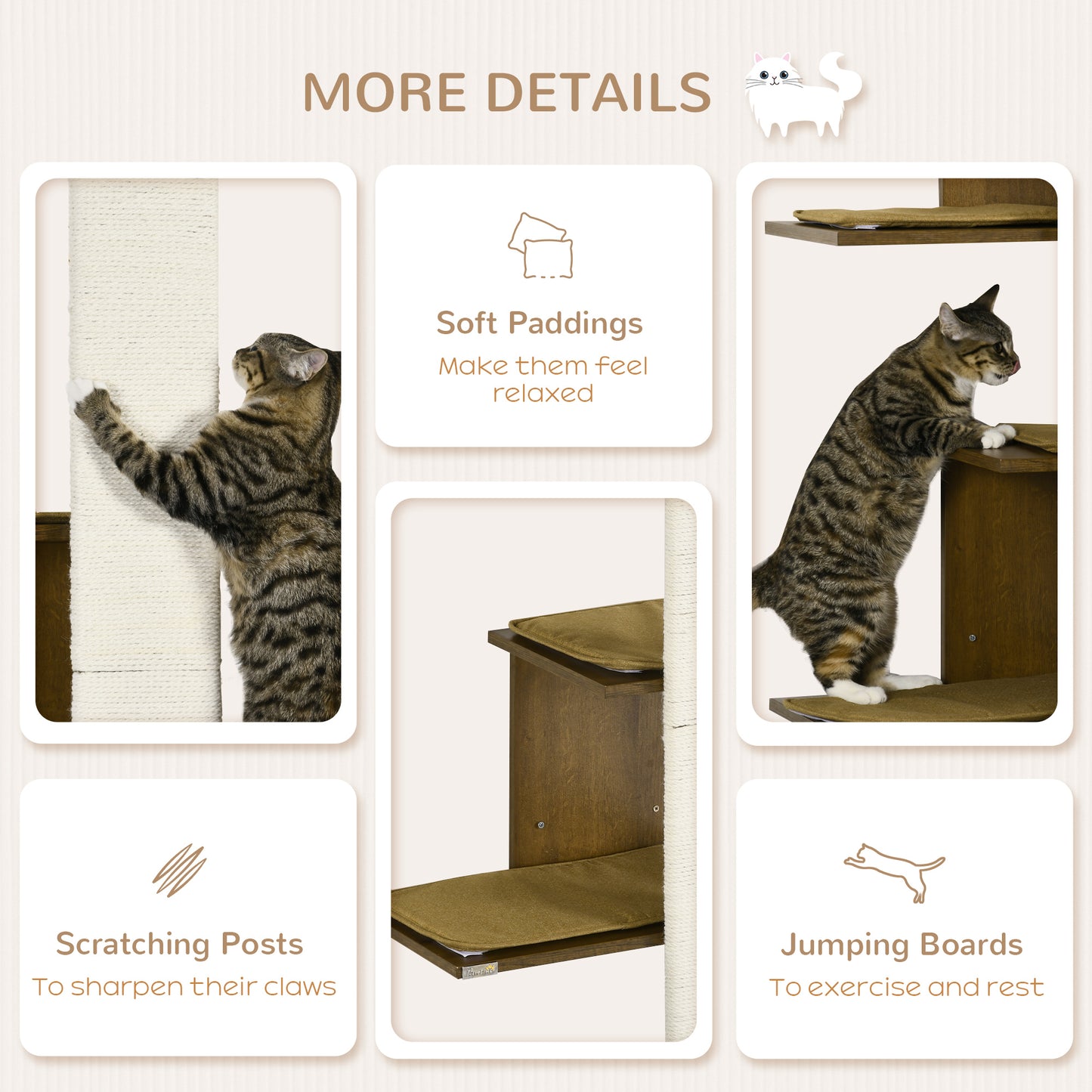 MORE DETAILS

Soft Paddings
Make them feel relaxed

Scratching Posts
To sharpen their claws

Jumping Boards
To exercise and rest