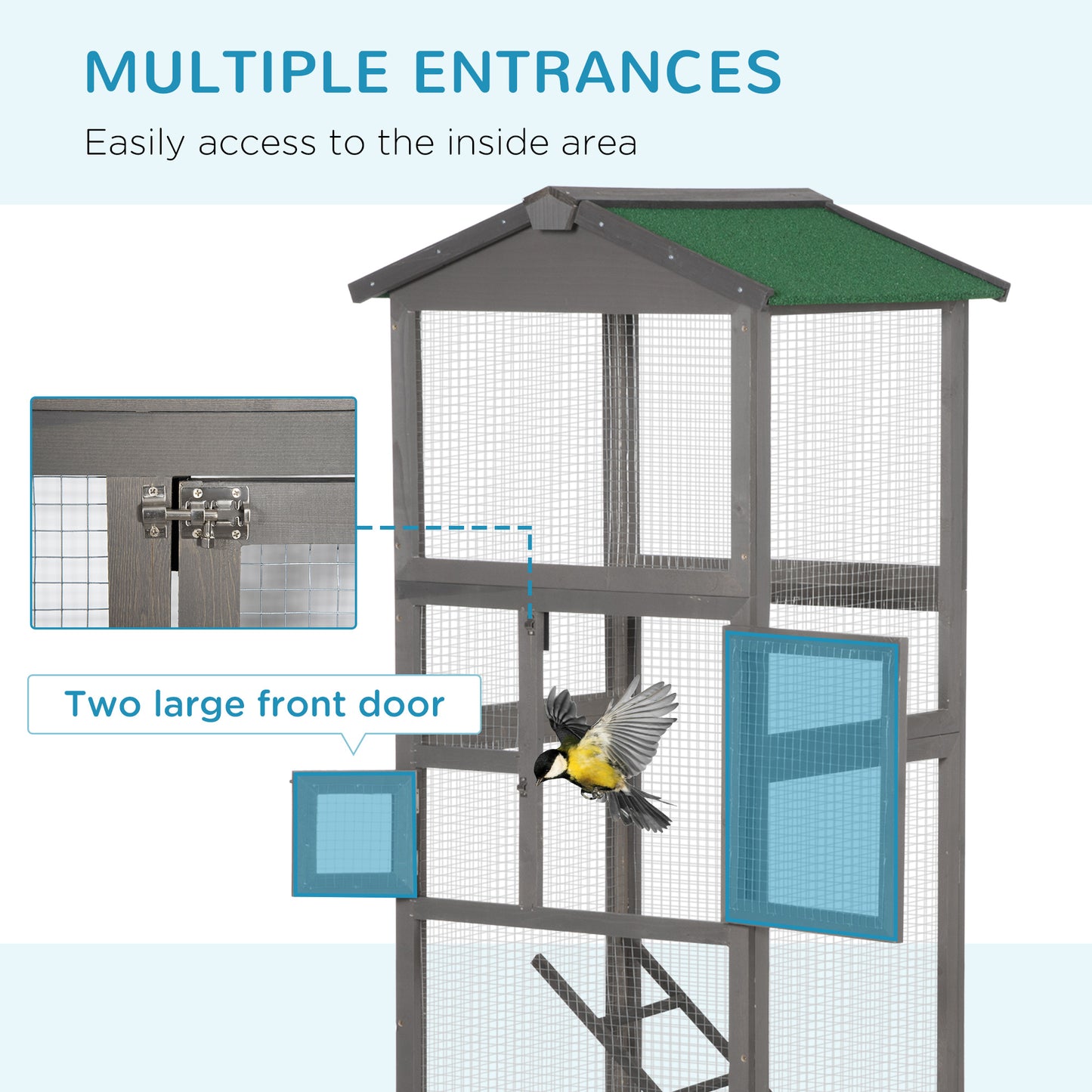 MULTIPLE ENTRANCES

Easily access to the inside area

Two large front door