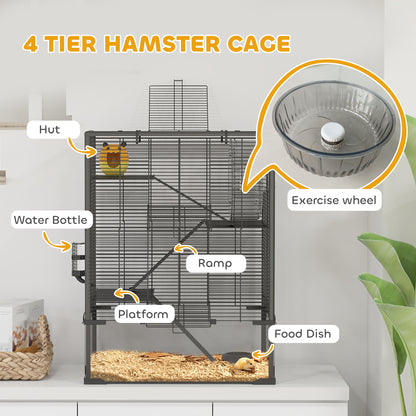 4 TIER HAMSTER CAGE

Hut

Exercise wheel

Water Bottle

Ramp

Platform

Food Dish