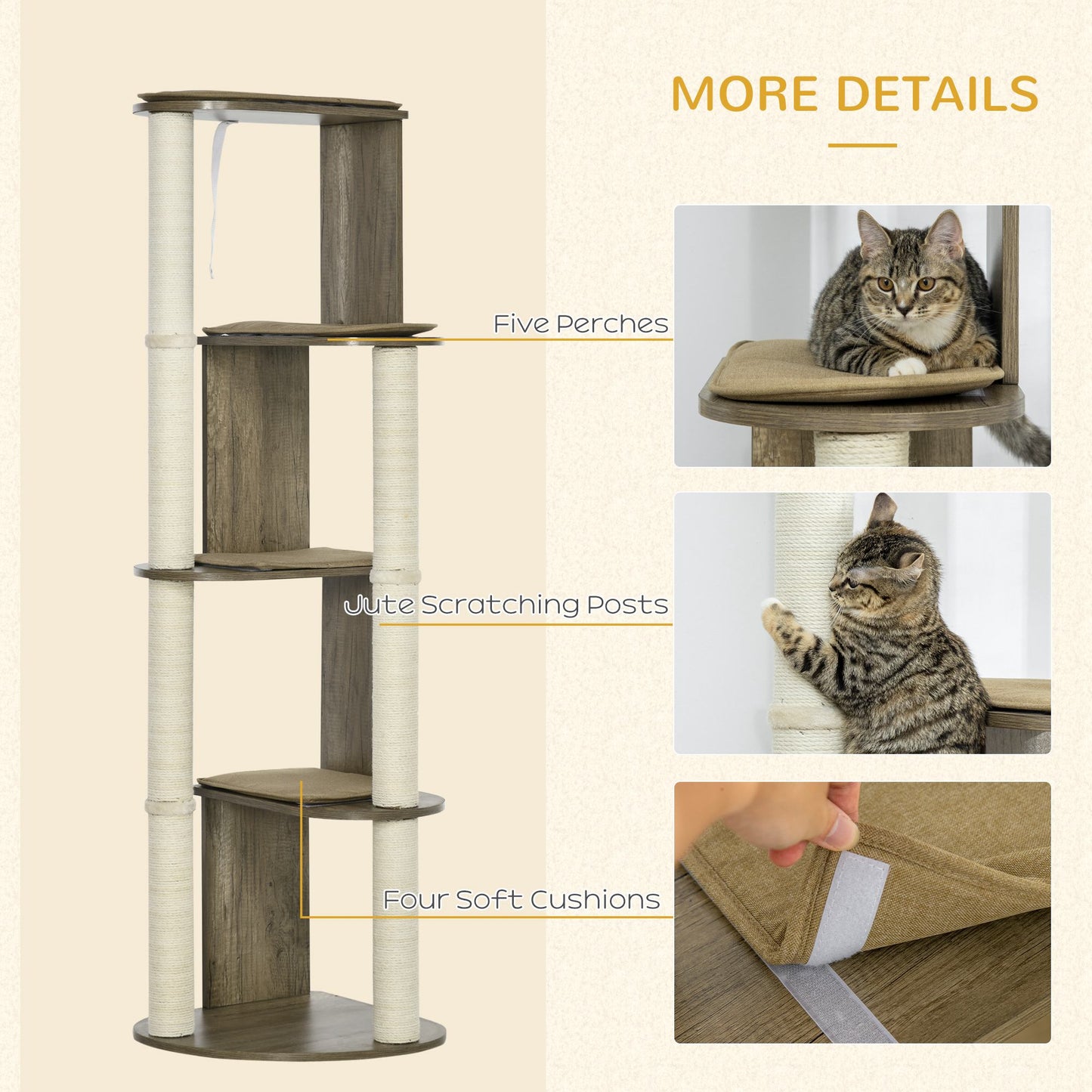 MORE DETAILS

Five Perches

Jute Scratching Posts

Four Soft Cushions