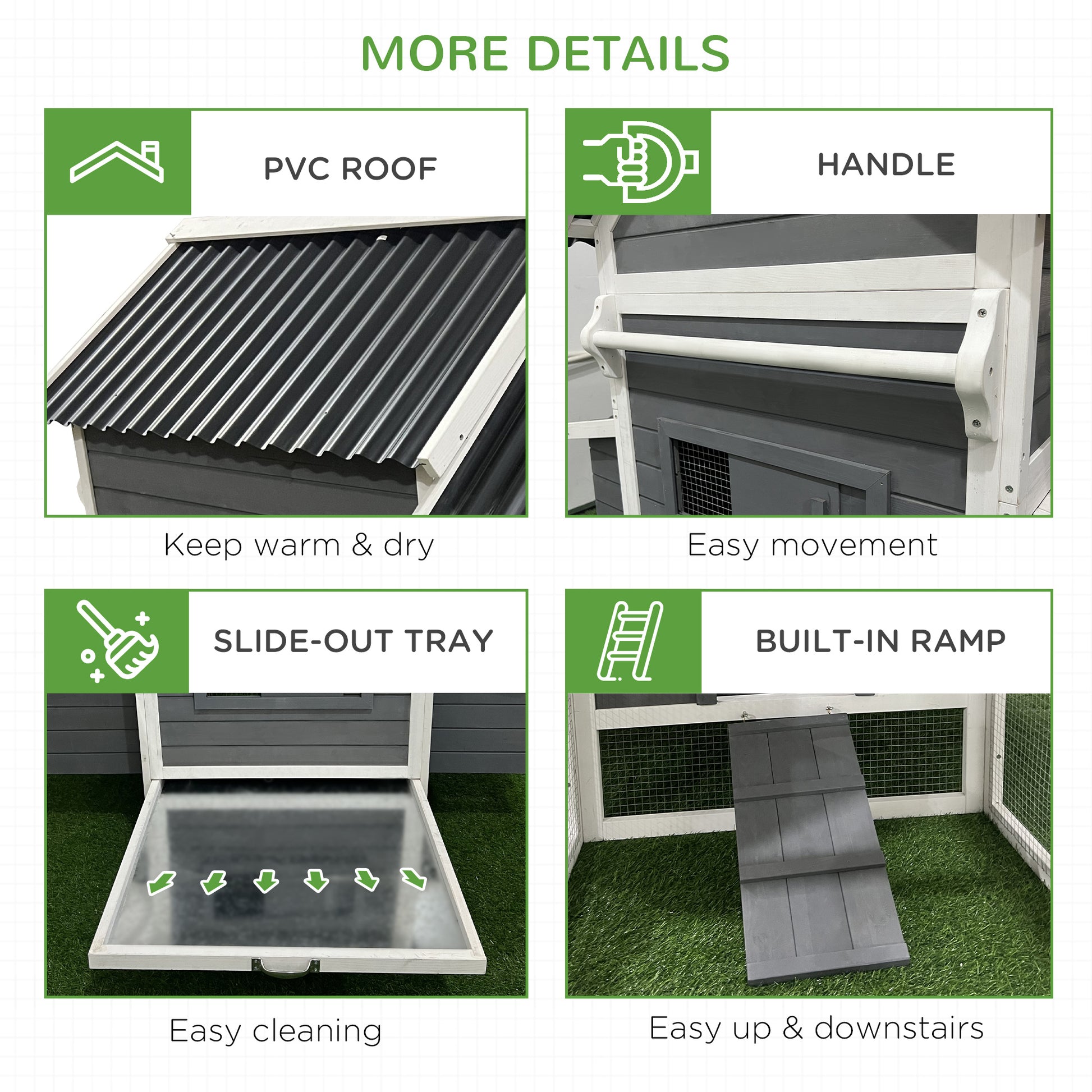 MORE DETAILS

PVC ROOF

Keep warm & dry

HANDLE

Easy movement

SLIDE-OUT TRAY

Easy cleaning

BUILT-IN RAMP

Easy up & downstairs