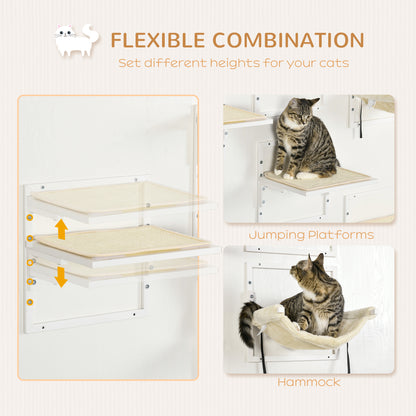 FLEXIBLE COMBINATION
Set different heights for your cats

Jumping Platforms

Hammock