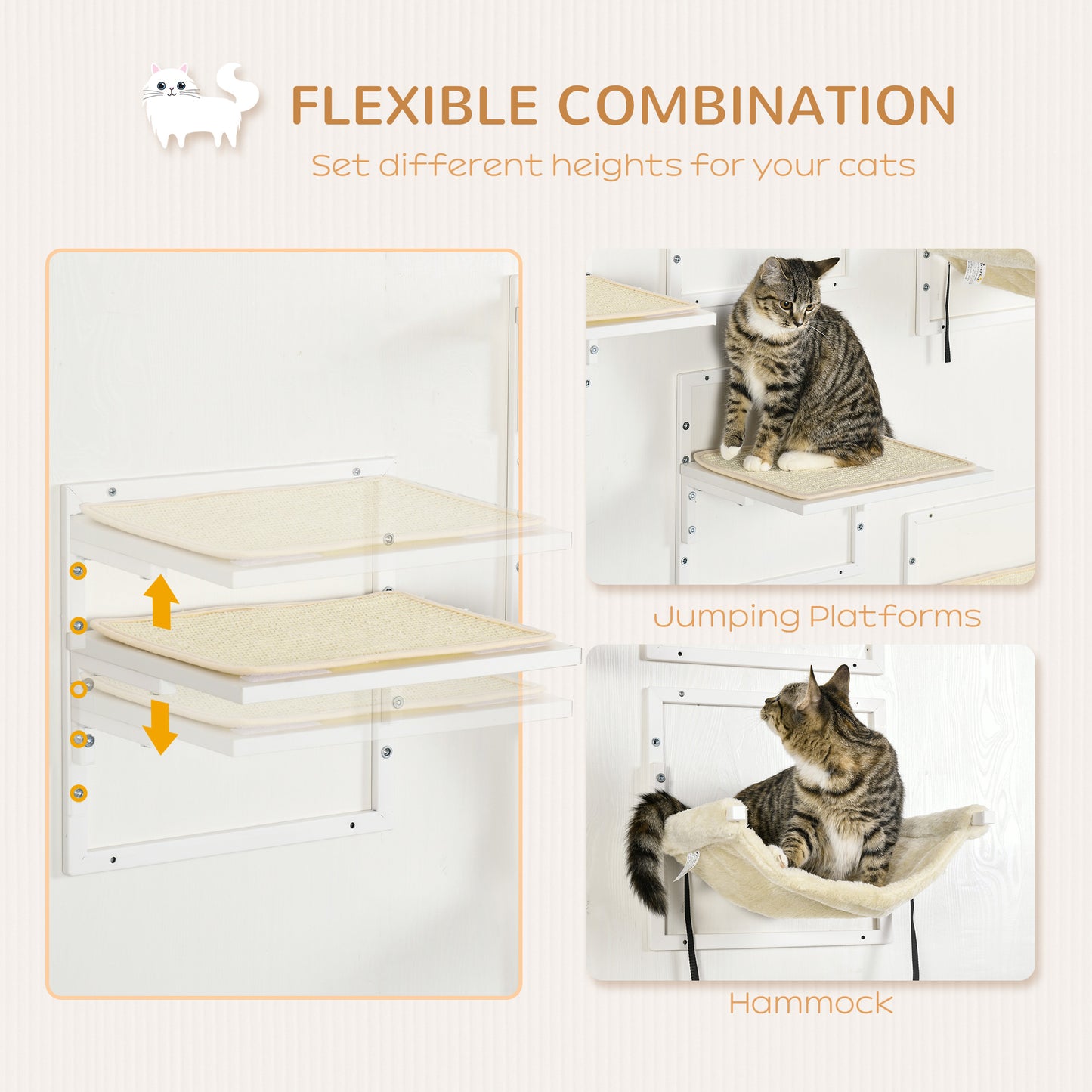 FLEXIBLE COMBINATION

Set different heights for your cats

Jumping Platforms

Hammock