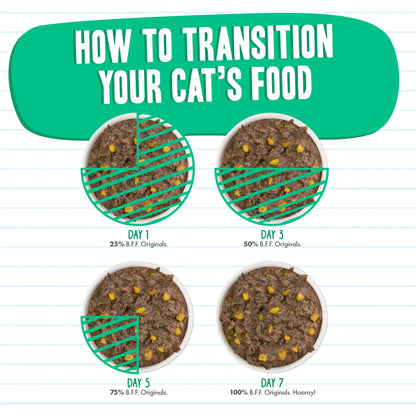 HOW TO TRANSITION YOUR CAT'S FOOD

DAY 1
25% B.F.F. Originals.

DAY 3
50% B.F.F. Originals.

DAY 5
75% B.F.F. Originals.

DAY 7
100% B.F.F. Originals. Hooray!