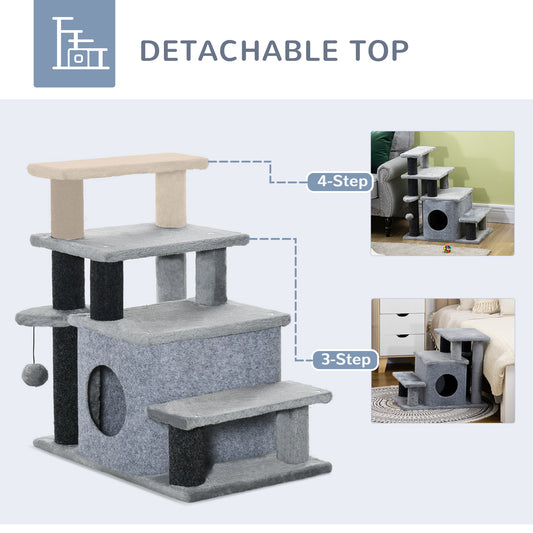 DETACHABLE TOP

4-Step

3-Step