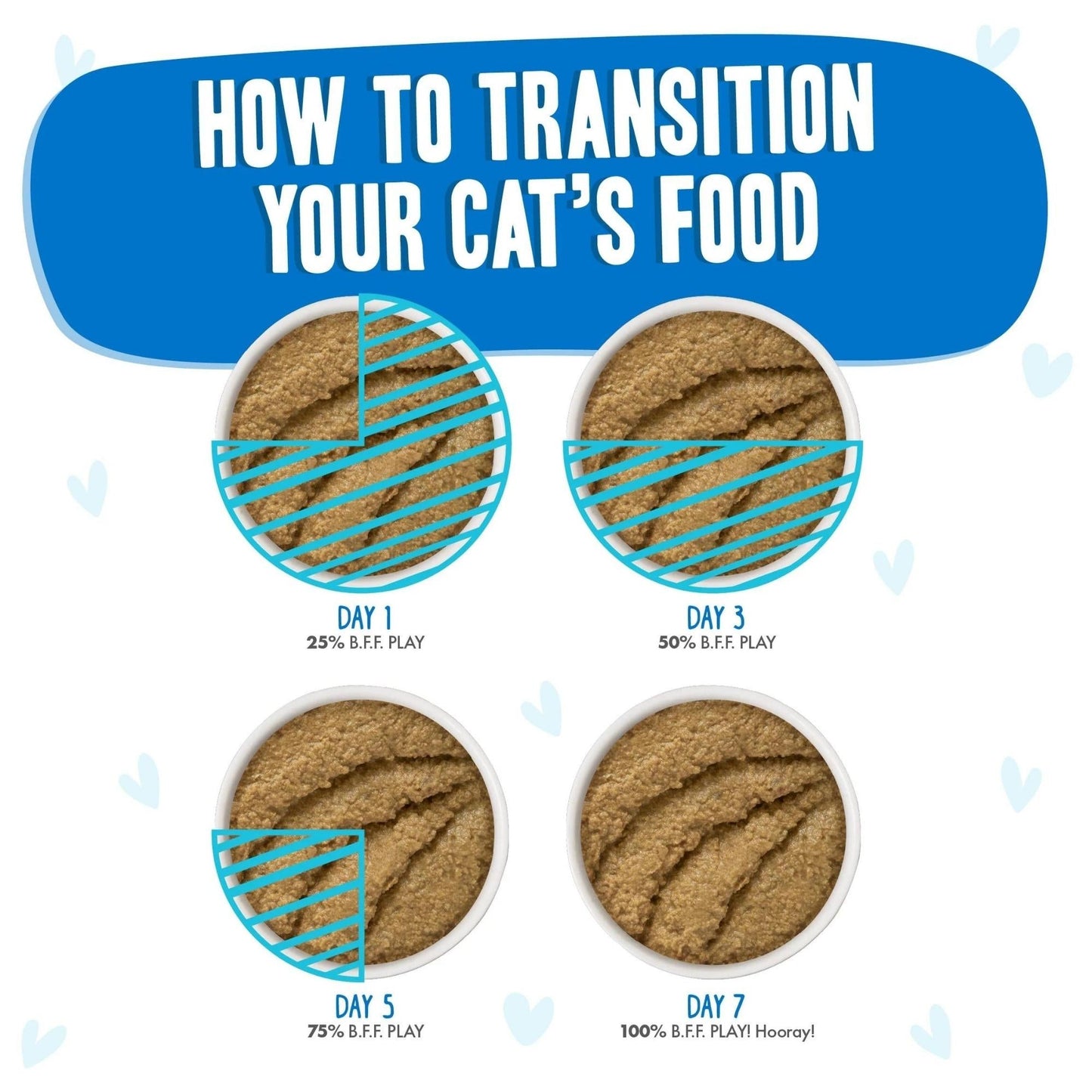 HOW TO TRANSITION YOUR CAT'S FOOD

DAY 1
25% B.F.F. PLAY

DAY 3
50% B.F.F. PLAY

DAY 5
75% B.F.F. PLAY

DAY 7
100% B.F.F. PLAY! Hooray!