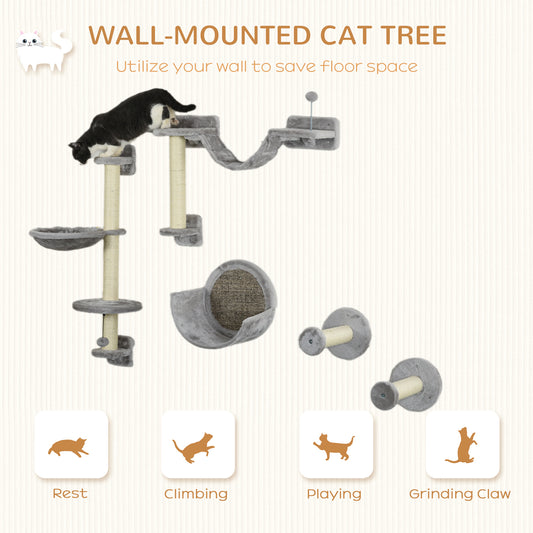 WALL-MOUNTED CAT TREE

Utilize your wall to save floor space

Rest

Climbing

Playing

Grinding Claw